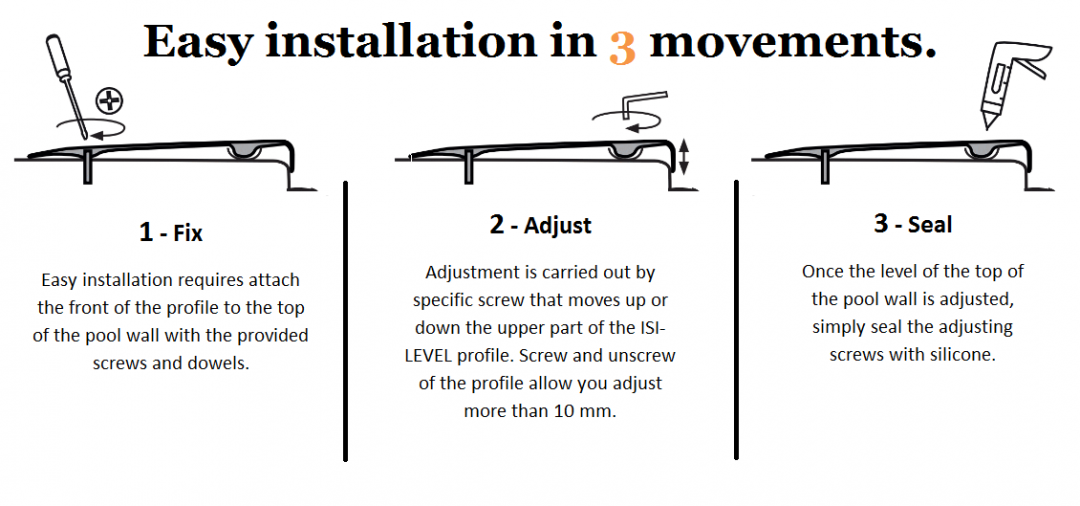 Easy installation in 3 movements.

1 - Fix

Easy installation requires attach the front of the profile to the top of the pool wall with the provided screws and dowels.

2 - Adjust

Adjustment is carried out by specific screw that moves up or down the upper part of the ISI-LEVEL profile. Screw and unscrew of the profile allow you adjust more than 10 mm.

3 - Seal

Once the level of the top of the pool wall is adjusted, simply seal the adjusting screws with silicone.